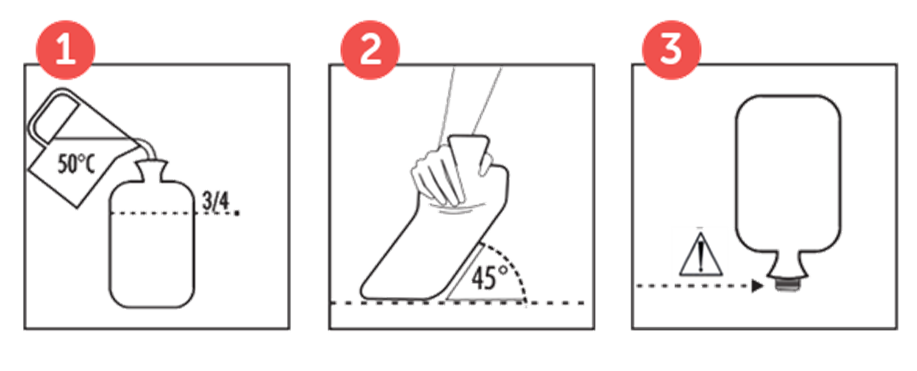 1

50°C

3/4

2

45°

3